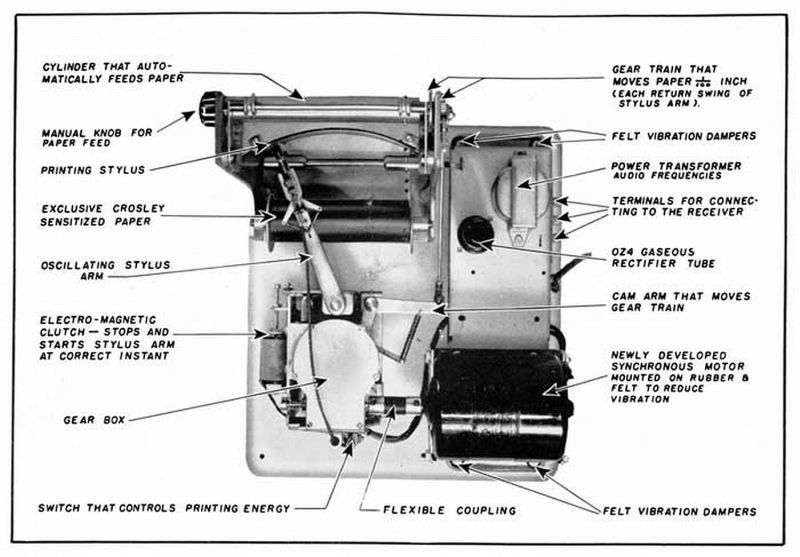 CYLINDER THAT AUTOMATICALLY FEEDS PAPER

MANUAL KNOB FOR PAPER FEED

PRINTING STYLUS

EXCLUSIVE CROSLEY SENSITIZED PAPER

OSCILLATING STYLUS ARM

ELECTRO-MAGNETIC CLUTCH — STOPS AND STARTS STYLUS ARM AT CORRECT INSTANT

GEAR BOX

SWITCH THAT CONTROLS PRINTING ENERGY

FLEXIBLE COUPLING

GEAR TRAIN THAT MOVES PAPER $\frac{1}{100}$ INCH (EACH RETURN SWING OF STYLUS ARM).

FELT VIBRATION DAMPERS

POWER TRANSFORMER AUDIO FREQUENCIES

TERMINALS FOR CONNECTING TO THE RECEIVER

OZ4 GASEOUS RECTIFIER TUBE

CAM ARM THAT MOVES GEAR TRAIN

NEWLY DEVELOPED SYNCHRONOUS MOTOR MOUNTED ON RUBBER & FELT TO REDUCE VIBRATION

FELT VIBRATION DAMPERS